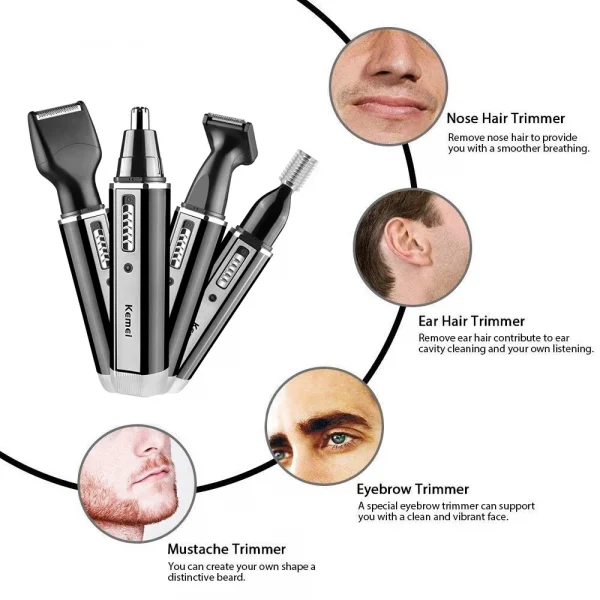 Kemei

Nose Hair Trimmer
Remove nose hair to provide you with a smoother breathing.

Ear Hair Trimmer
Remove ear hair contribute to ear cavity cleaning and your own listening.

Eyebrow Trimmer
A special eyebrow trimmer can support you with a clean and vibrant face.

Mustache Trimmer
You can create your own shape a distinctive beard.