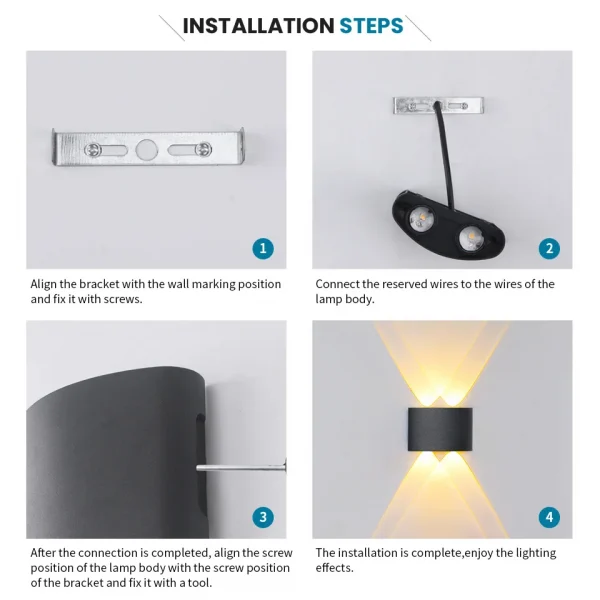 INSTALLATION STEPS

1

Align the bracket with the wall marking position and fix it with screws.

2

Connect the reserved wires to the wires of the lamp body.

3

After the connection is completed, align the screw position of the lamp body with the screw position of the bracket and fix it with a tool.

4

The installation is complete,enjoy the lighting effects.