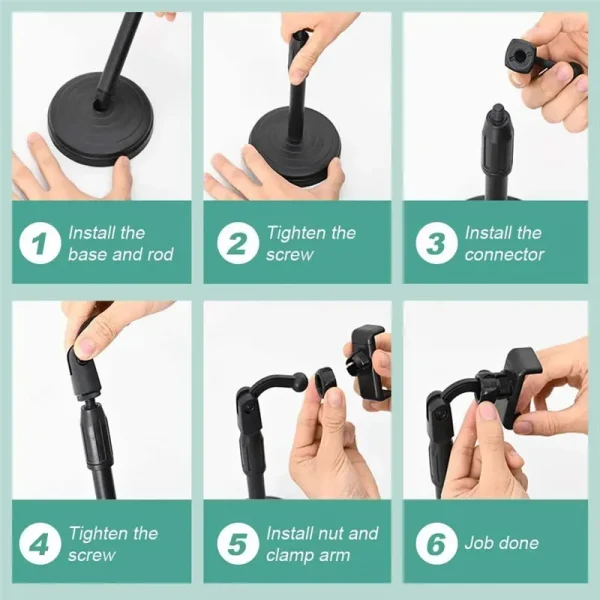 1 Install the base and rod

2 Tighten the screw

3 Install the connector

4 Tighten the screw

5 Install nut and clamp arm

6 Job done