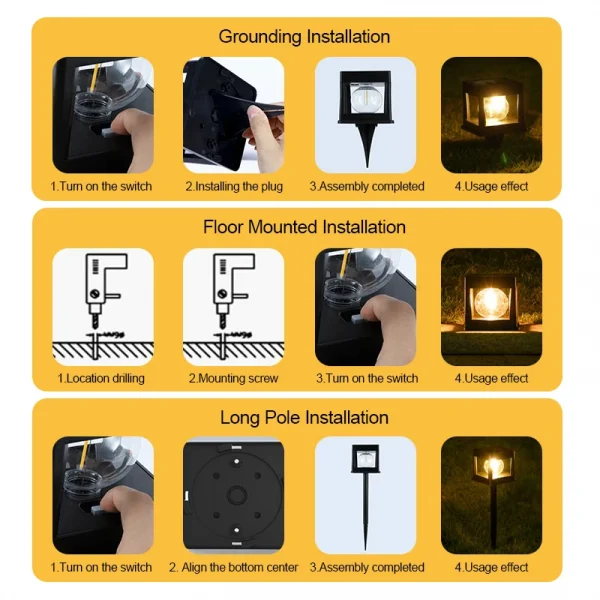 Grounding Installation

1.Turn on the switch
2.Installing the plug
3.Assembly completed
4.Usage effect

Floor Mounted Installation

1.Location drilling
2.Mounting screw
3.Turn on the switch
4.Usage effect

Long Pole Installation

1.Turn on the switch
2. Align the bottom center
3.Assembly completed
4.Usage effect