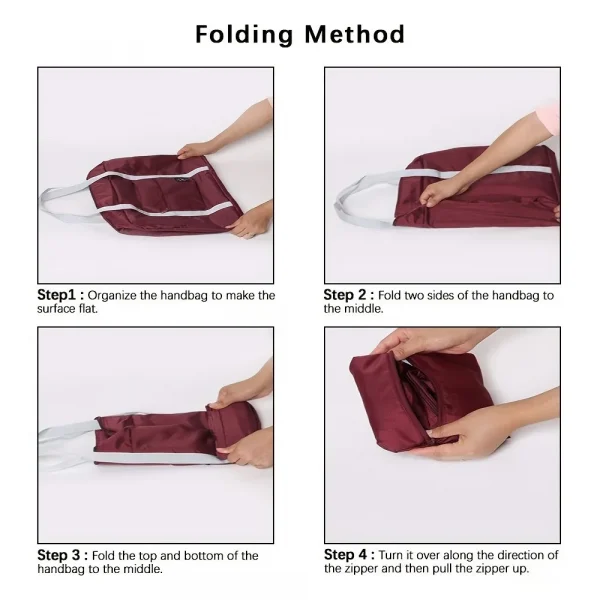 Folding Method

Step1 : Organize the handbag to make the surface flat.

Step 2 : Fold two sides of the handbag to the middle.

Step 3 : Fold the top and bottom of the handbag to the middle.

Step 4 : Turn it over along the direction of the zipper and then pull the zipper up.