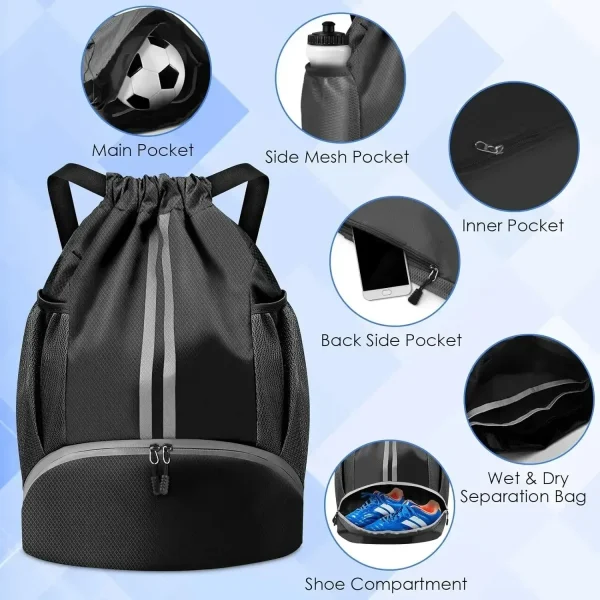 Main Pocket

Side Mesh Pocket

Inner Pocket

Back Side Pocket

Wet & Dry Separation Bag

Shoe Compartment