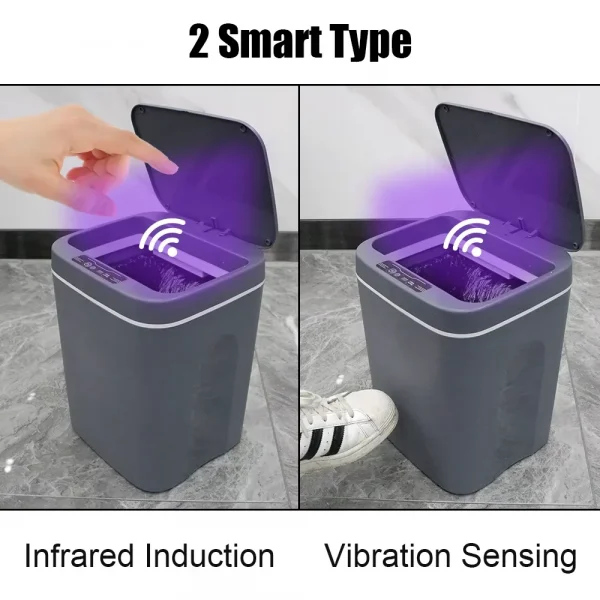 2 Smart Type

Infrared Induction

Vibration Sensing